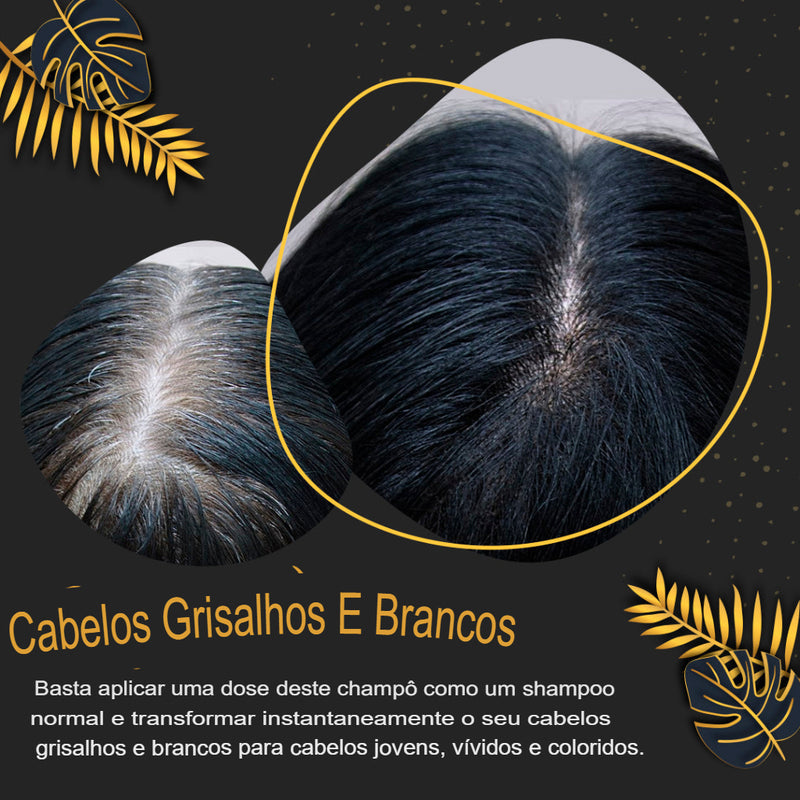 Cabelos Grisalhos E Brancos

Basta aplicar uma dose deste champô como um shampoo normal e transformar instantaneamente o seu cabelos grisalhos e brancos para cabelos jovens, vívidos e coloridos.