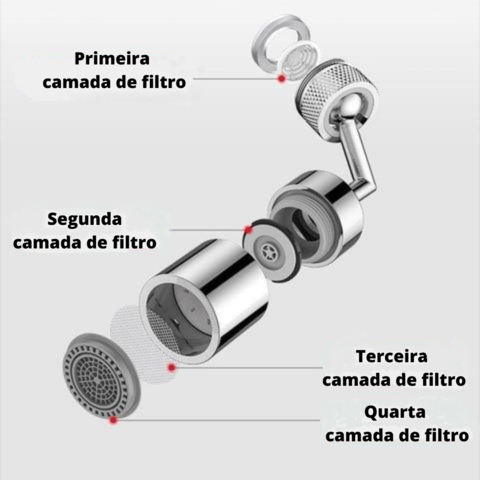 Primeira camada de filtro

Segunda camada de filtro

Terceira camada de filtro

Quarta camada de filtro